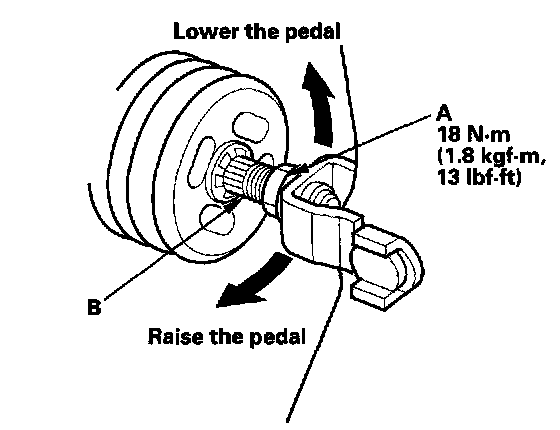 Lower the pedal

A
18 N·m
(1.8 kgf·m,
13 lbf·ft)

B

Raise the pedal