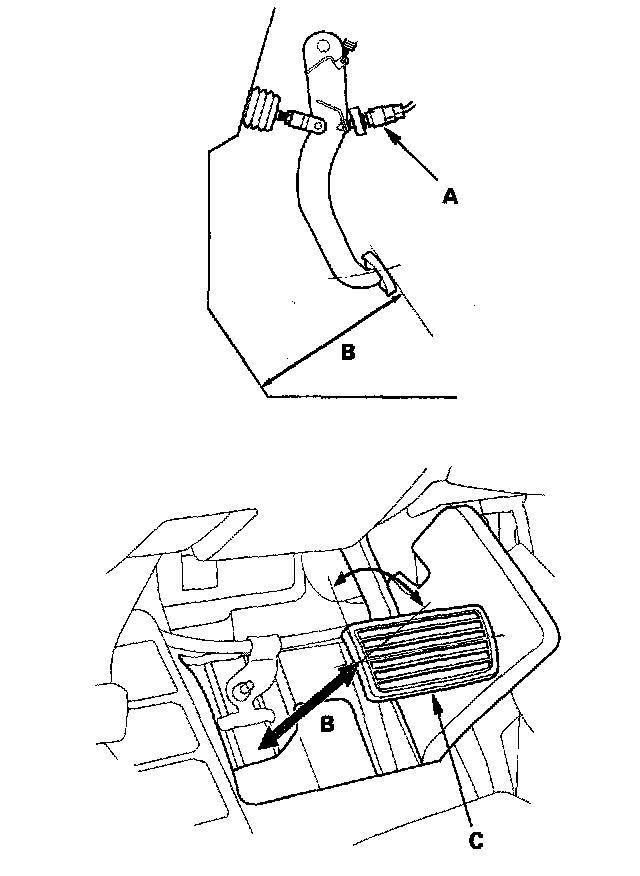 A

B

B

C