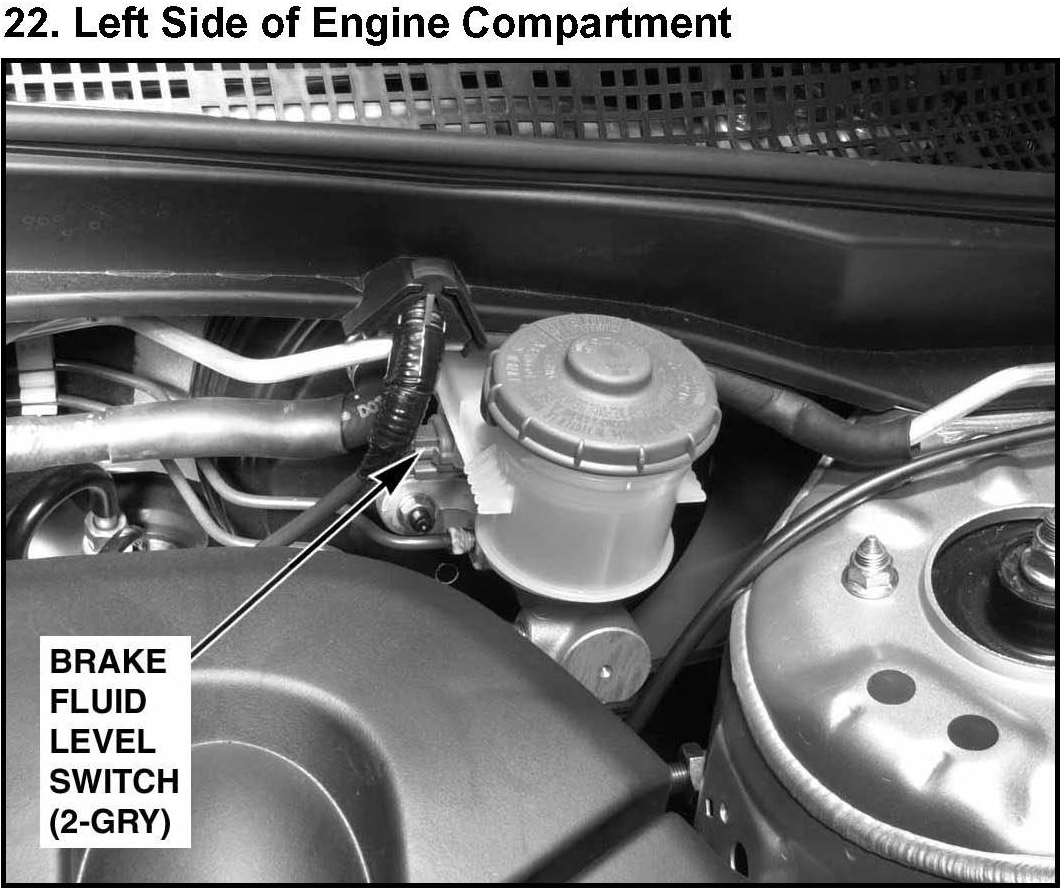 22. Left Side of Engine Compartment

BRAKE FLUID LEVEL SWITCH (2-GRY)