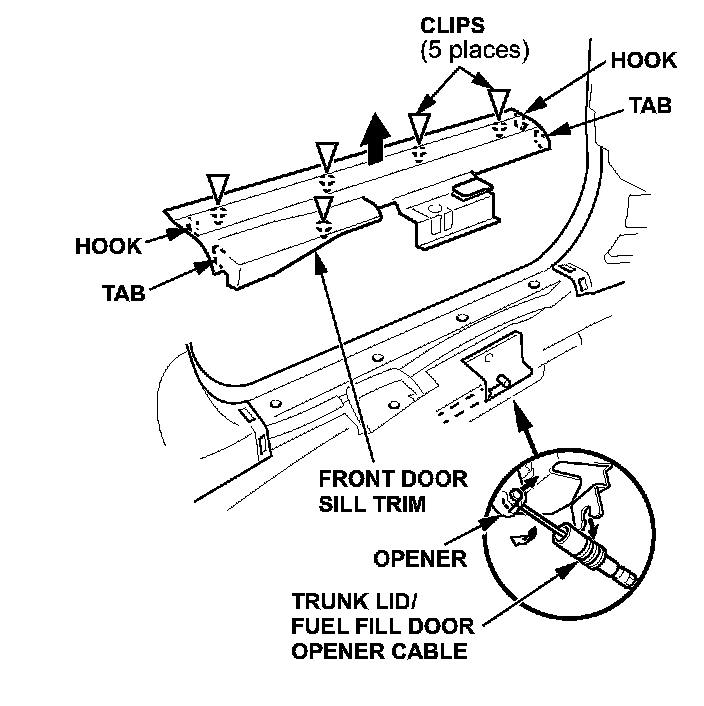 CLIPS
(5 places)

HOOK

TAB

HOOK

TAB

FRONT DOOR
SILL TRIM

OPENER

TRUNK LID/
FUEL FILL DOOR
OPENER CABLE