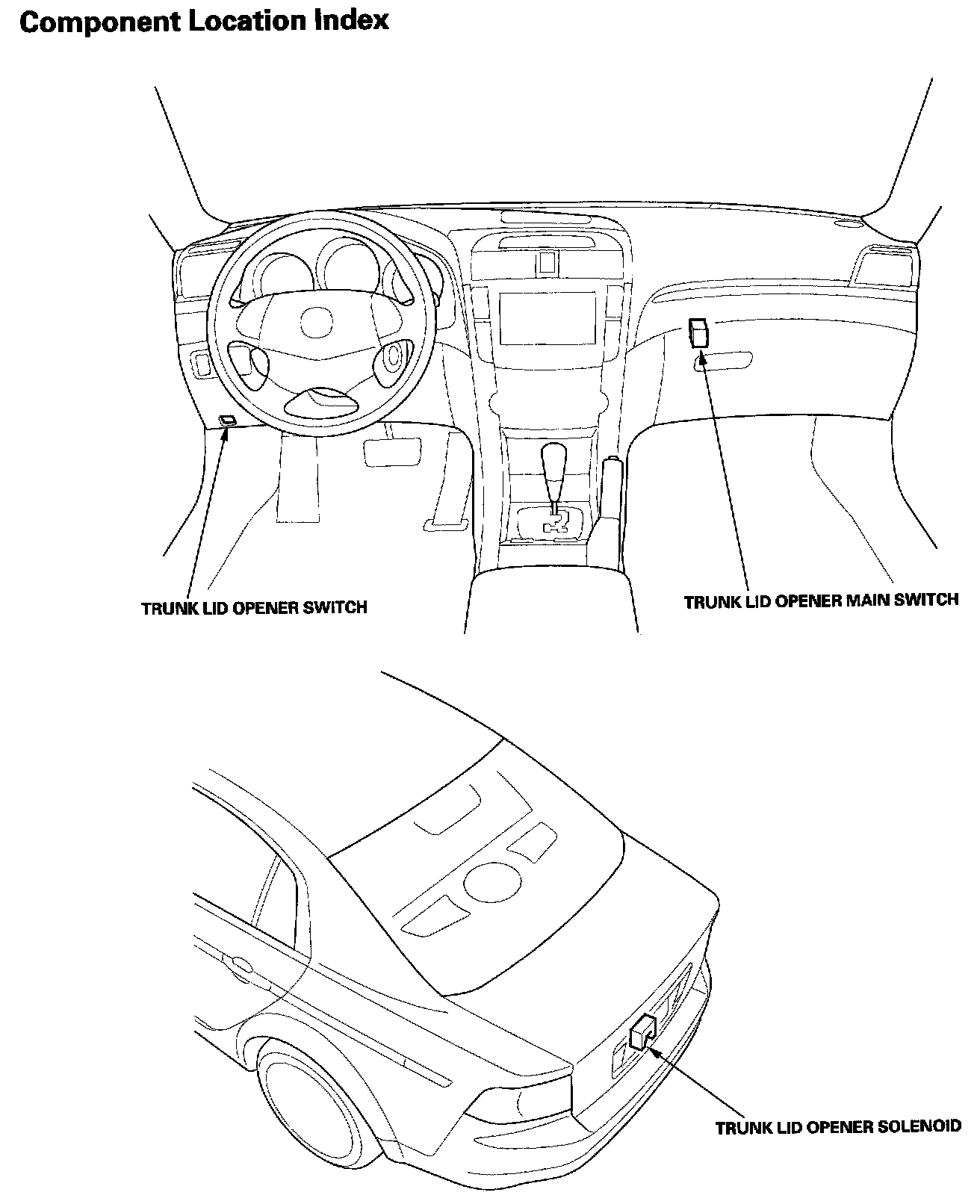 Component Location Index

TRUNK LID OPENER SWITCH

TRUNK LID OPENER MAIN SWITCH

TRUNK LID OPENER SOLENOID