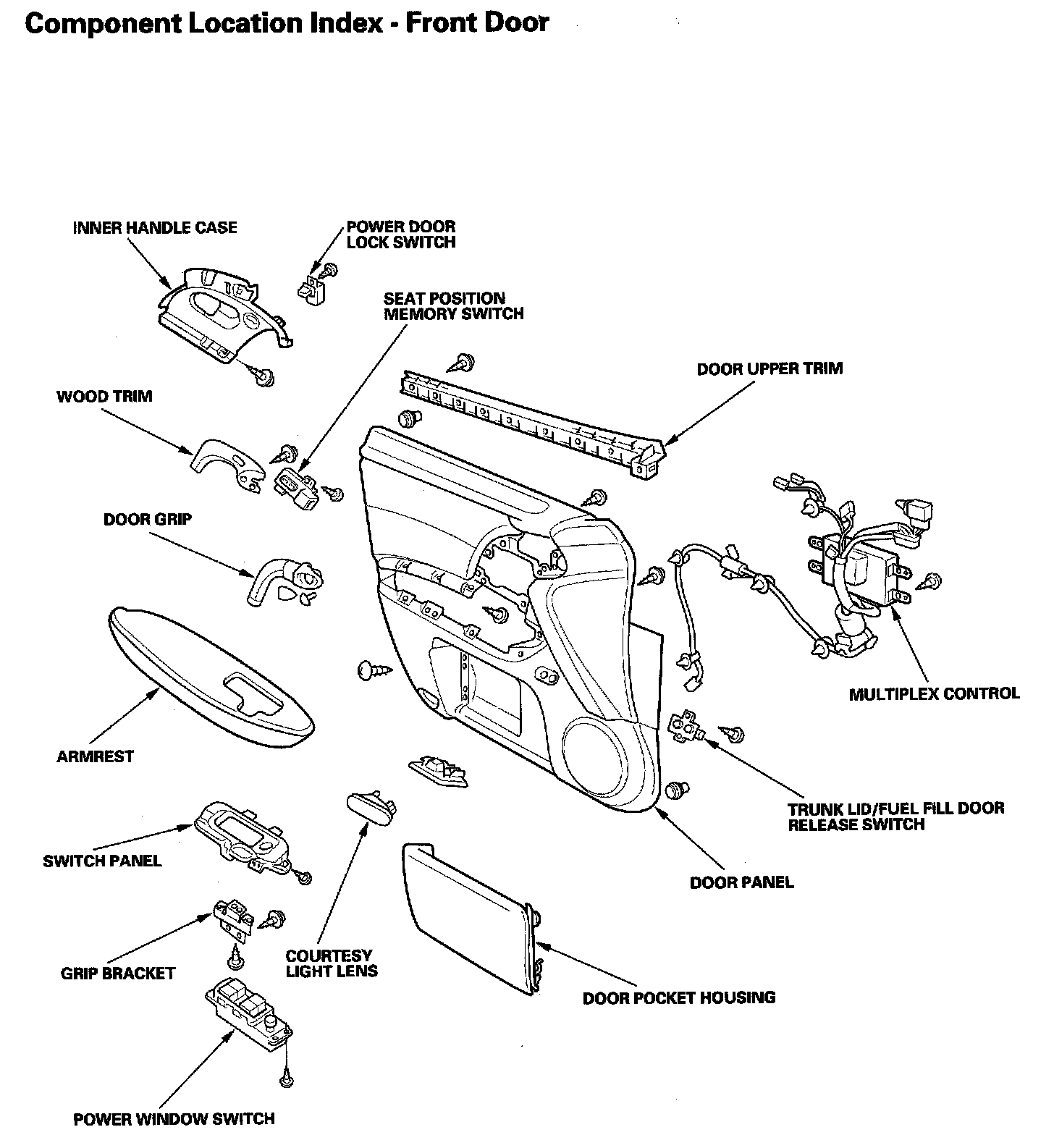 Component Location Index - Front Door

INNER HANDLE CASE

POWER DOOR LOCK SWITCH

SEAT POSITION MEMORY SWITCH

DOOR UPPER TRIM

WOOD TRIM

DOOR GRIP

MULTIPLEX CONTROL

ARMREST

TRUNK LID/FUEL FILL DOOR RELEASE SWITCH

SWITCH PANEL

DOOR PANEL

GRIP BRACKET

COURTESY LIGHT LENS

DOOR POCKET HOUSING

POWER WINDOW SWITCH