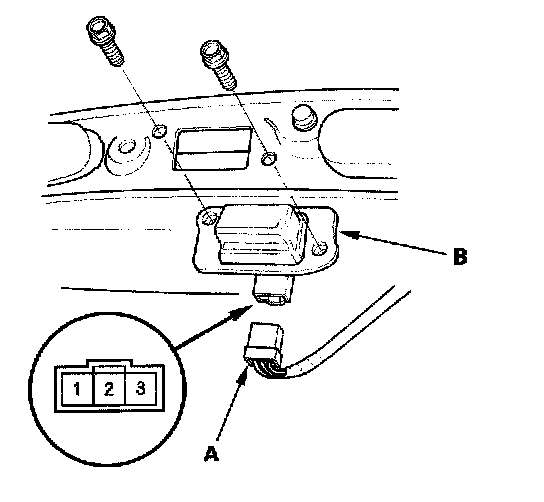 B

1 2 3

A