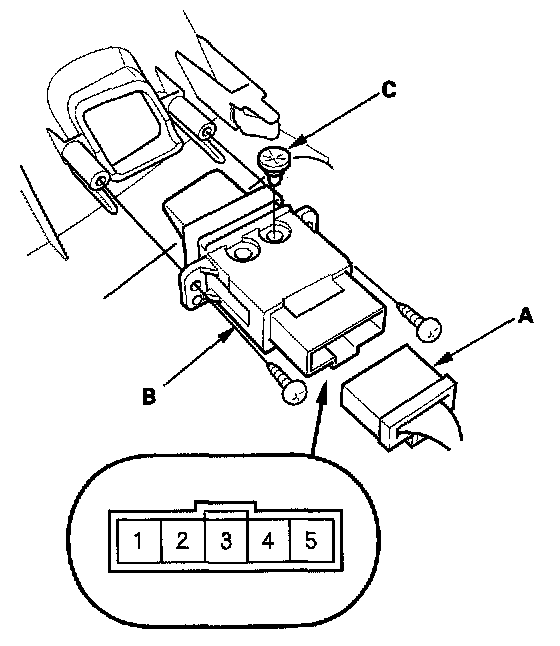 C
A
B
1 2 3 4 5