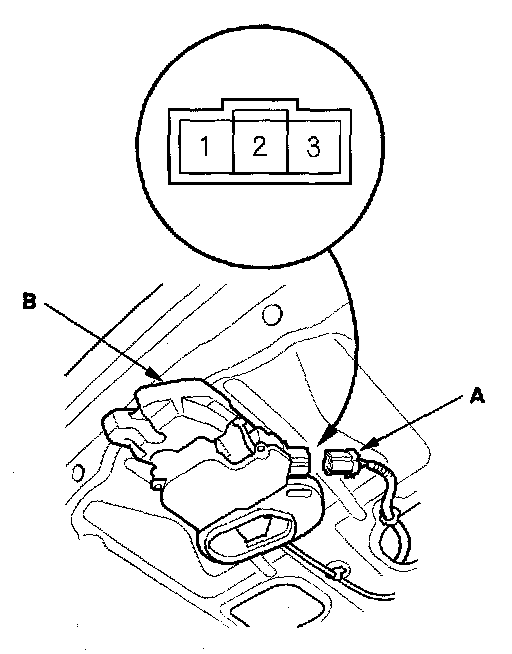 1 2 3

B

A