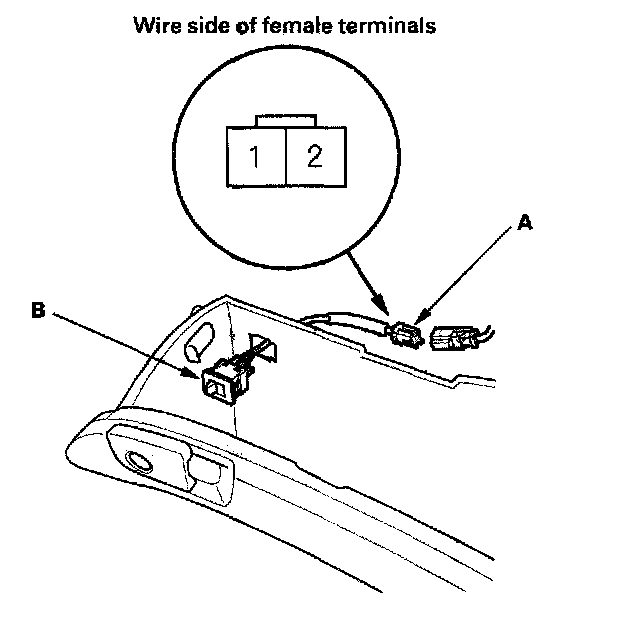 Wire side of female terminals

1 2

A

B