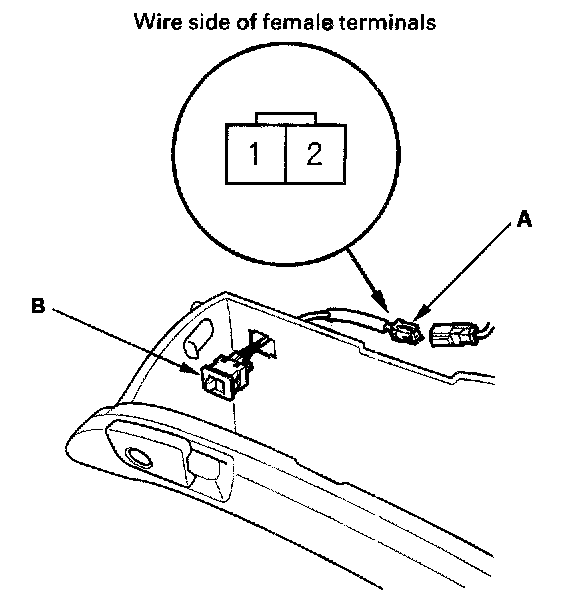 Wire side of female terminals

1
2

A

B