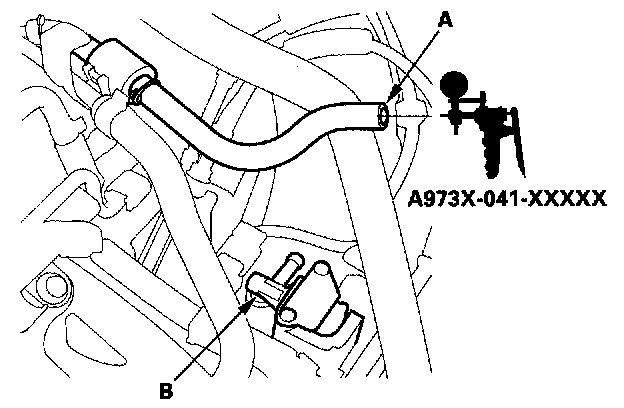 A

A973X-041-XXXXX

B