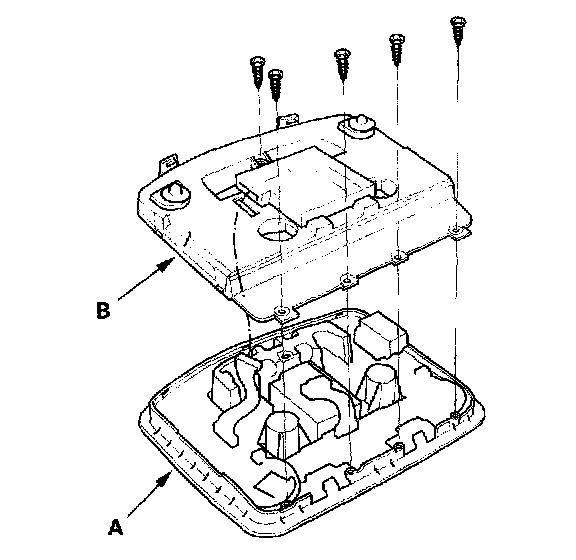 B

A