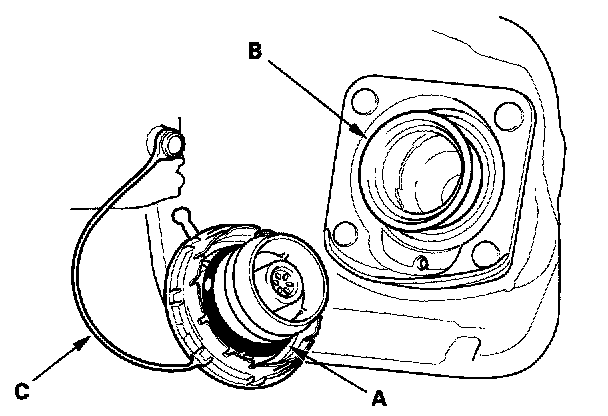 B

C

A