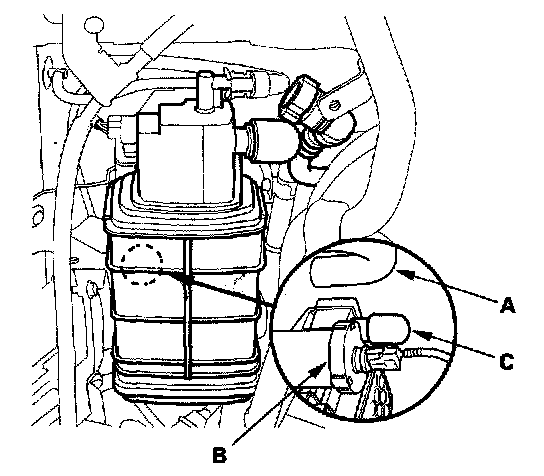 A

C

B