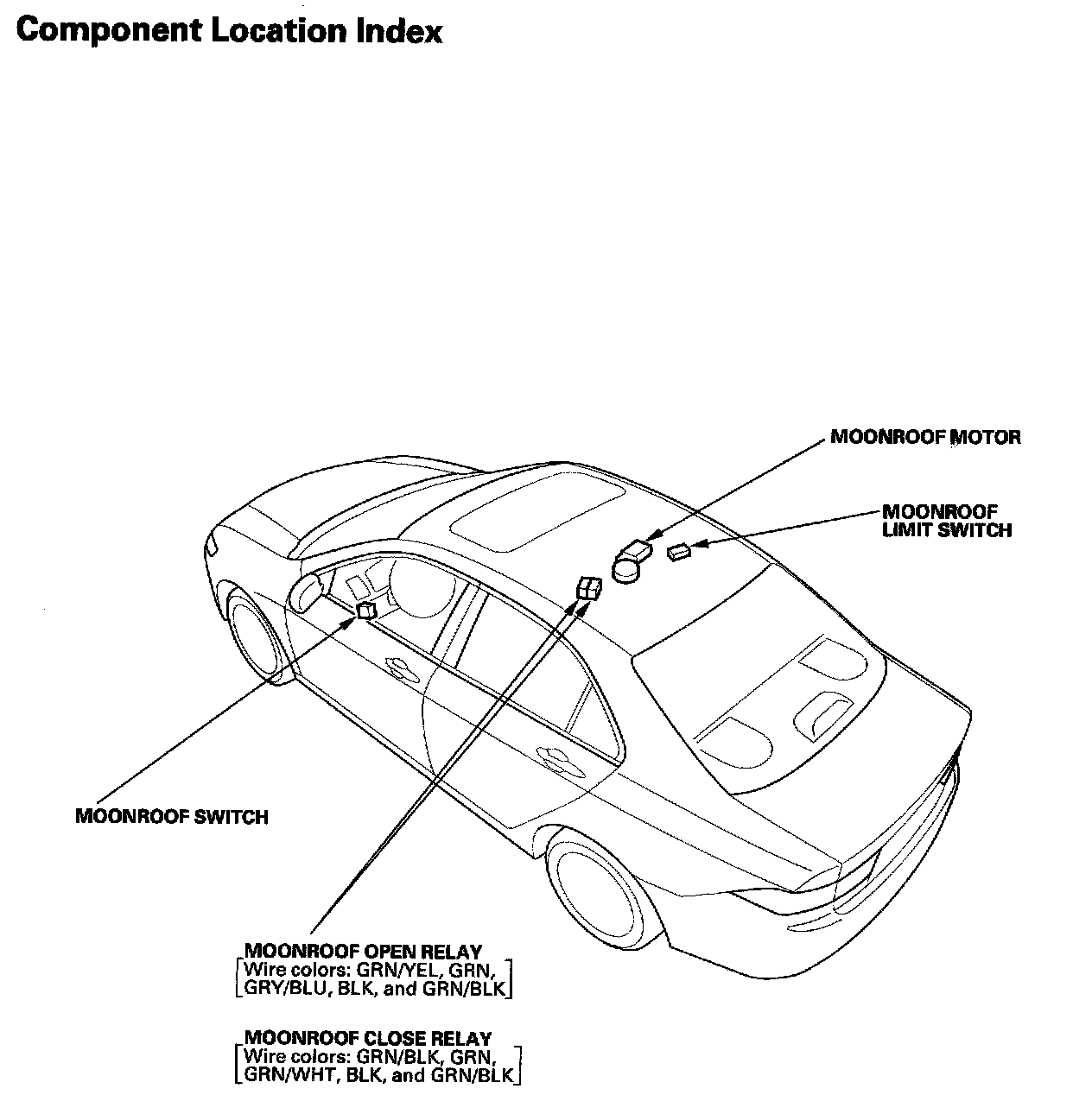 Component Location Index

MOONROOF MOTOR

MOONROOF LIMIT SWITCH

MOONROOF SWITCH

MOONROOF OPEN RELAY
[Wire colors: GRN/YEL, GRN, GRY/BLU, BLK, and GRN/BLK]

MOONROOF CLOSE RELAY
[Wire colors: GRN/BLK, GRN, GRN/WHT, BLK, and GRN/BLK]