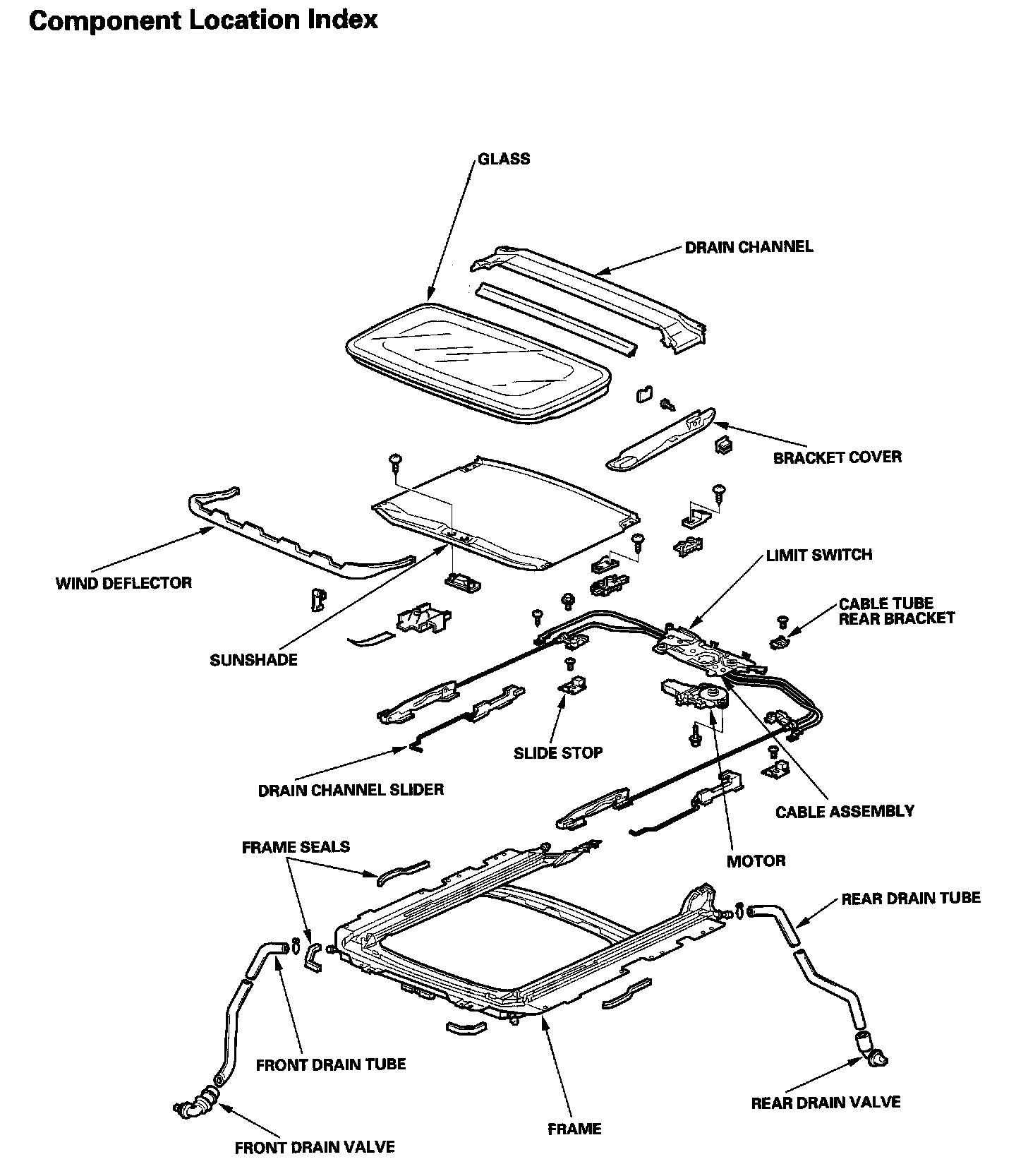 Component Location Index

GLASS

DRAIN CHANNEL

BRACKET COVER

WIND DEFLECTOR

LIMIT SWITCH

CABLE TUBE REAR BRACKET

SUNSHADE

SLIDE STOP

DRAIN CHANNEL SLIDER

CABLE ASSEMBLY

FRAME SEALS

MOTOR

REAR DRAIN TUBE

FRONT DRAIN TUBE

REAR DRAIN VALVE

FRAME

FRONT DRAIN VALVE