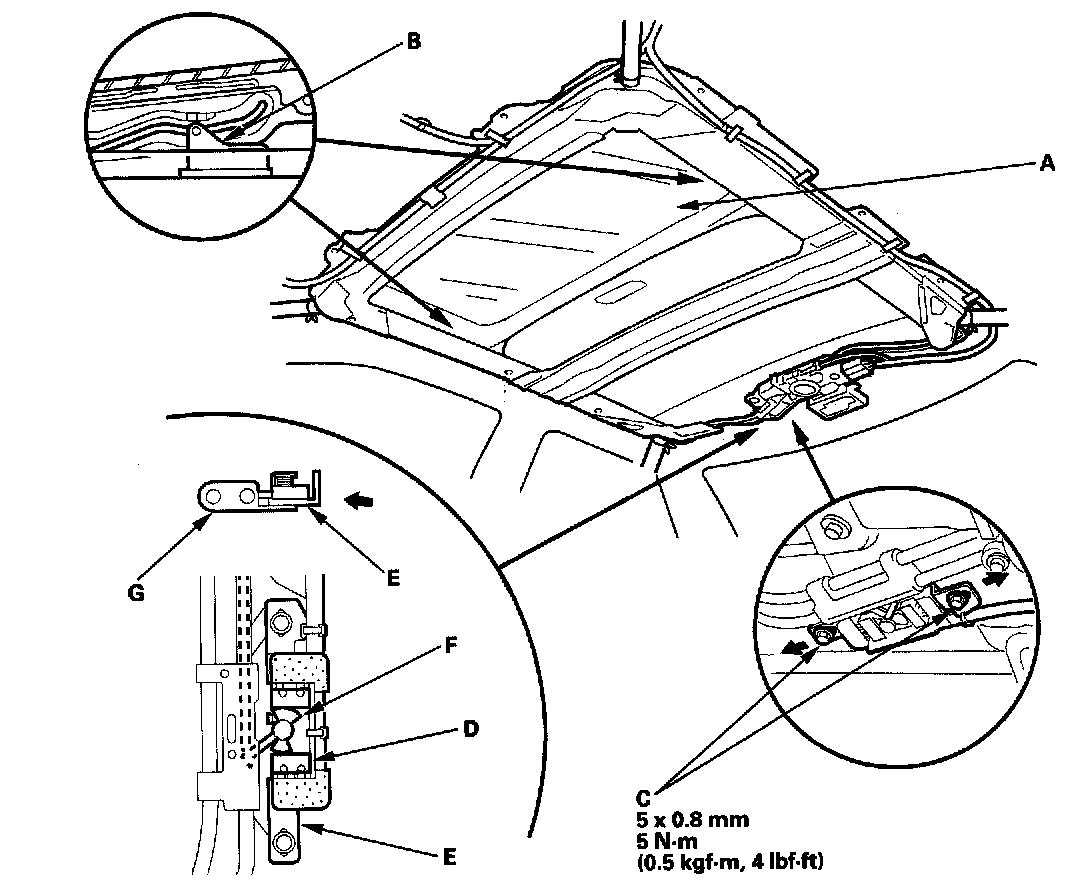 B
A
G
E
F
D
E
C
5 x 0.8 mm
5 N·m
(0.5 kgf·m, 4 lbf·ft)