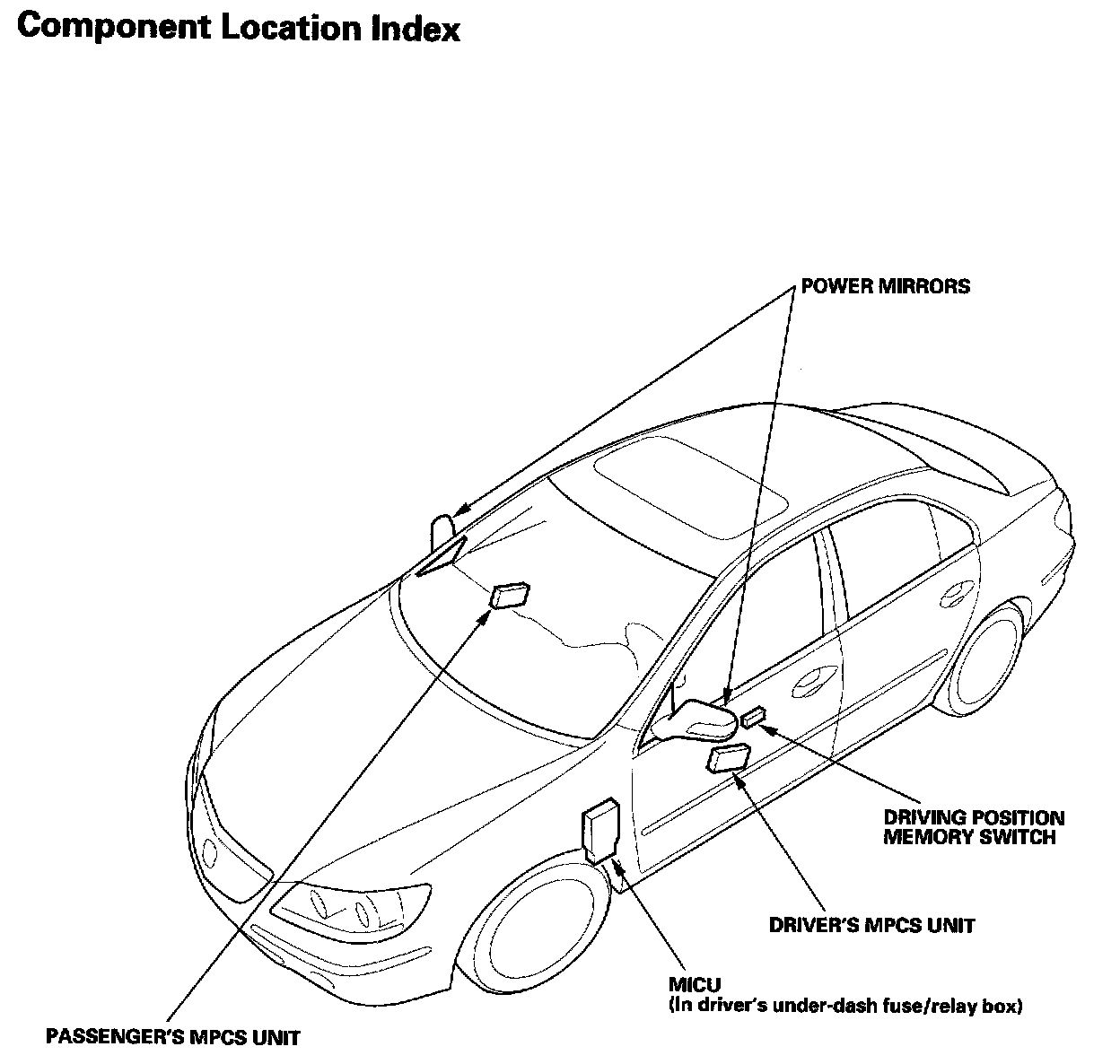 Component Location Index

POWER MIRRORS

DRIVING POSITION MEMORY SWITCH

DRIVER'S MPCS UNIT

MICU
(In driver's under-dash fuse/relay box)

PASSENGER'S MPCS UNIT