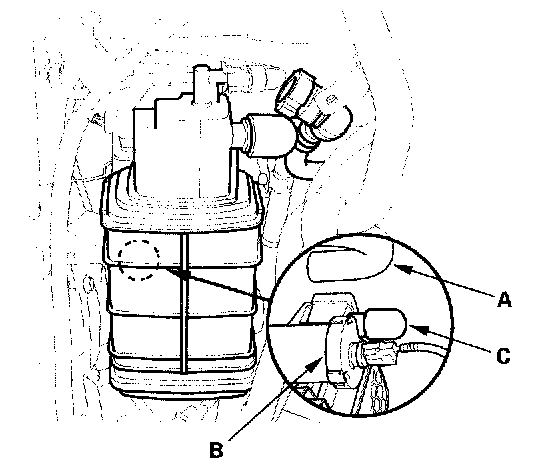 A
C
B