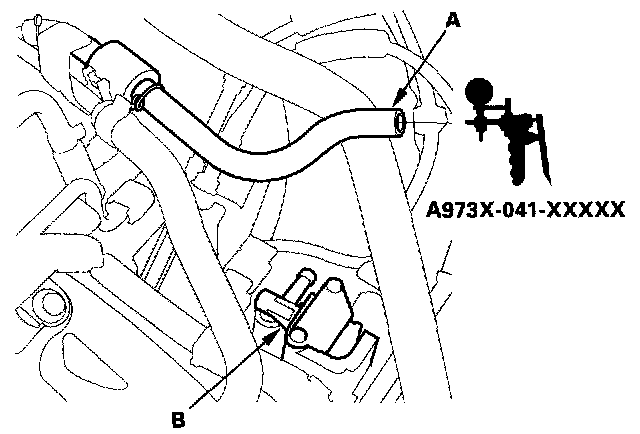 A

A973X-041-XXXXX

B