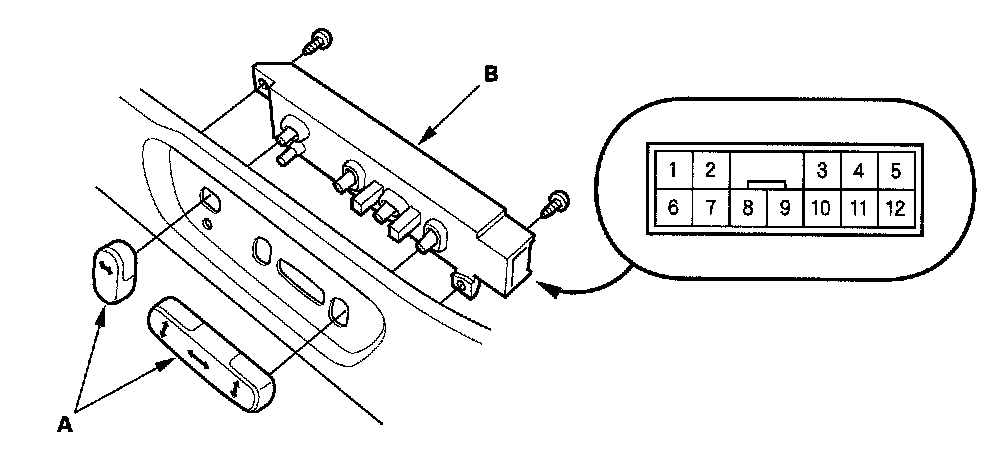 B

1 2 3 4 5
6 7 8 9 10 11 12

A