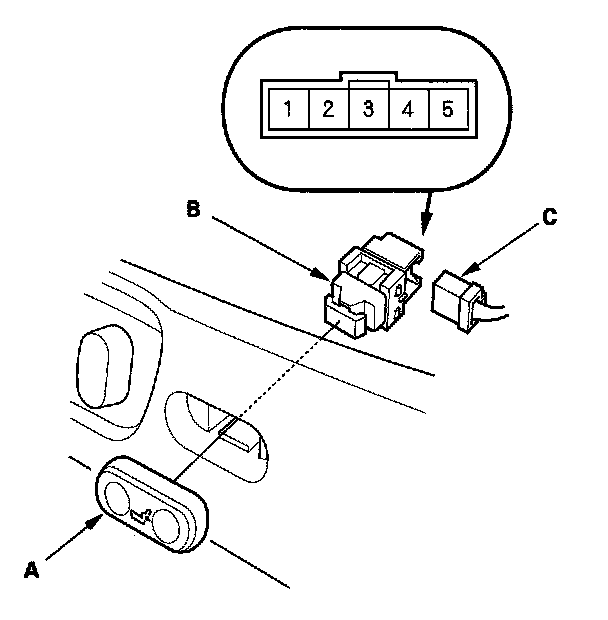 1 2 3 4 5

B

C

A