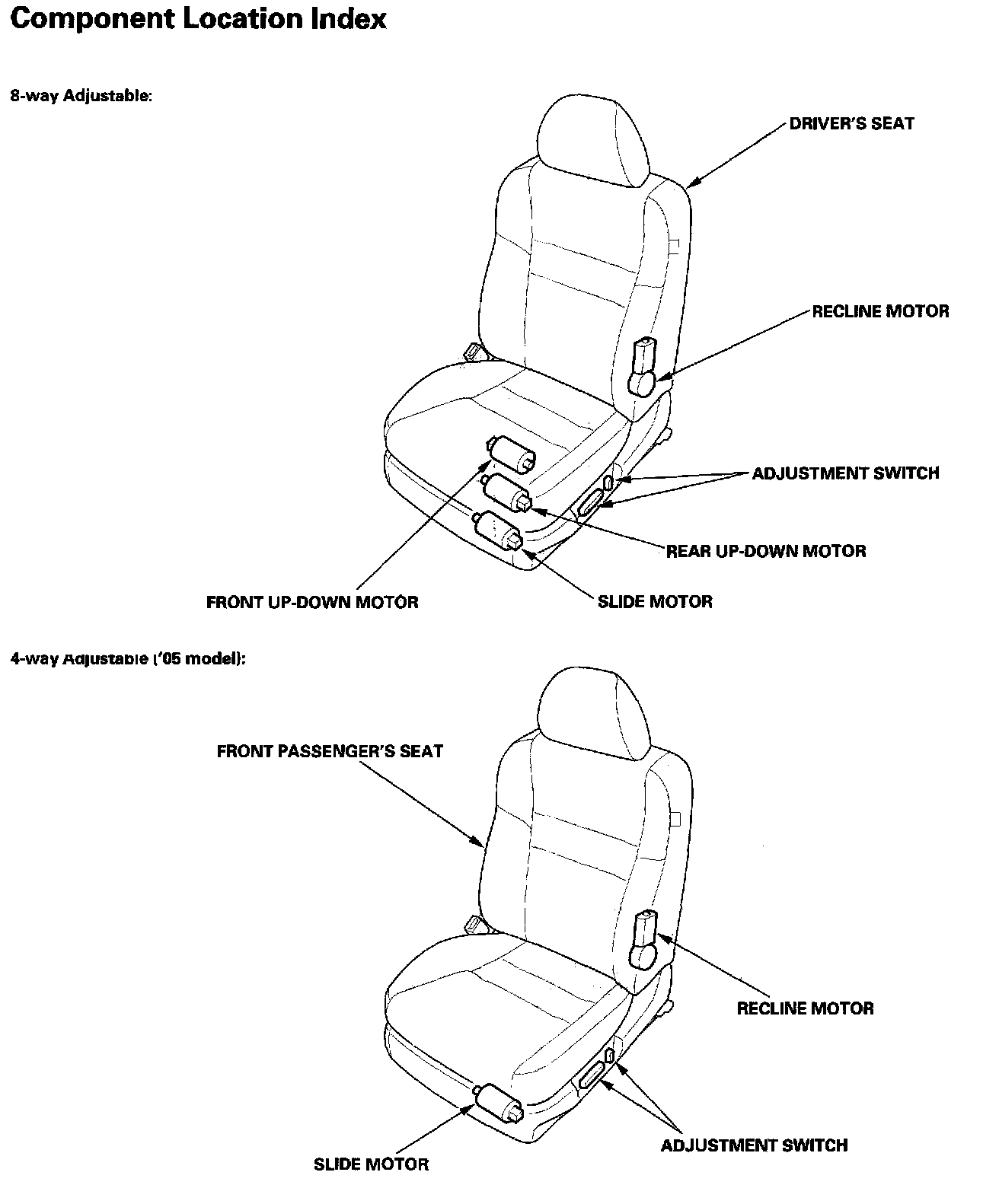 Component Location Index

8-way Adjustable:

DRIVER'S SEAT

RECLINE MOTOR

ADJUSTMENT SWITCH

REAR UP-DOWN MOTOR

FRONT UP-DOWN MOTOR

SLIDE MOTOR

4-way Adjustable ('05 model):

FRONT PASSENGER'S SEAT

RECLINE MOTOR

ADJUSTMENT SWITCH

SLIDE MOTOR