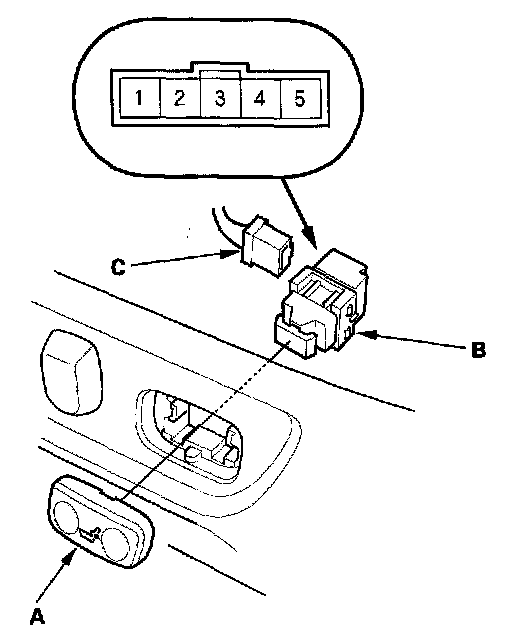 1 2 3 4 5

C

B

A