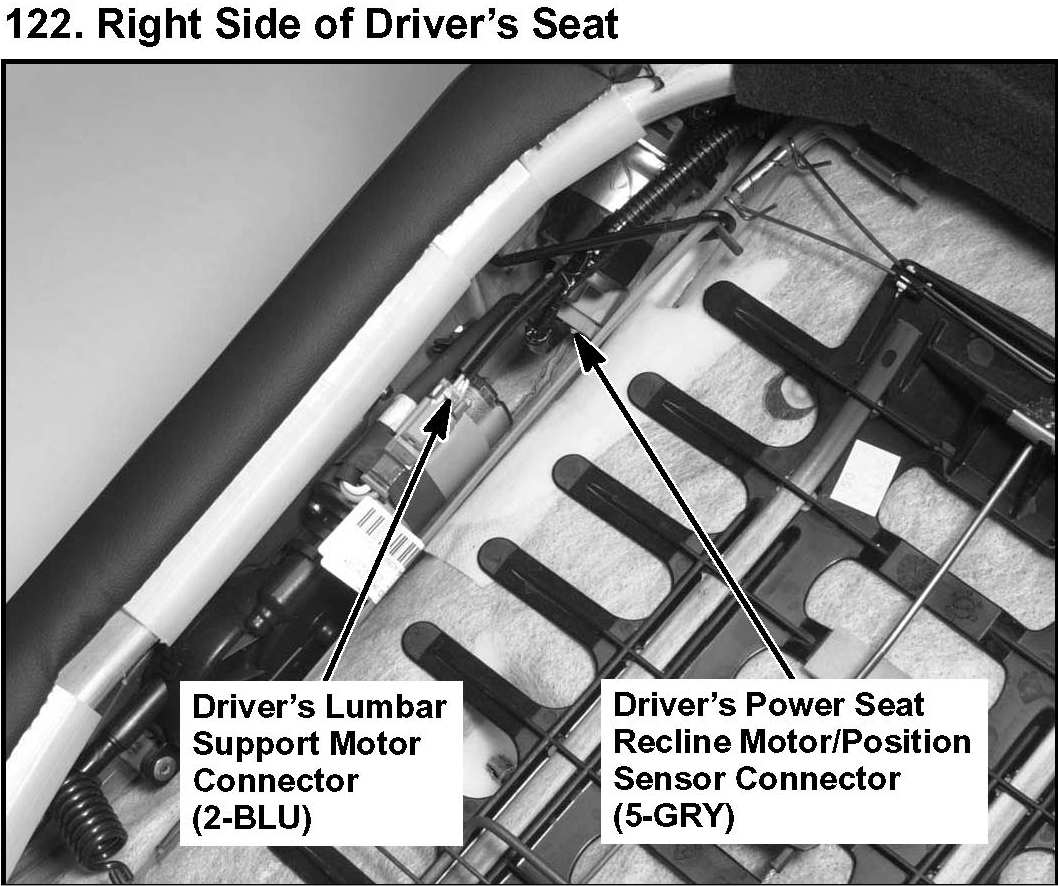 122. Right Side of Driver's Seat

Driver's Lumbar Support Motor Connector (2-BLU)

Driver's Power Seat Recline Motor/Position Sensor Connector (5-GRY)