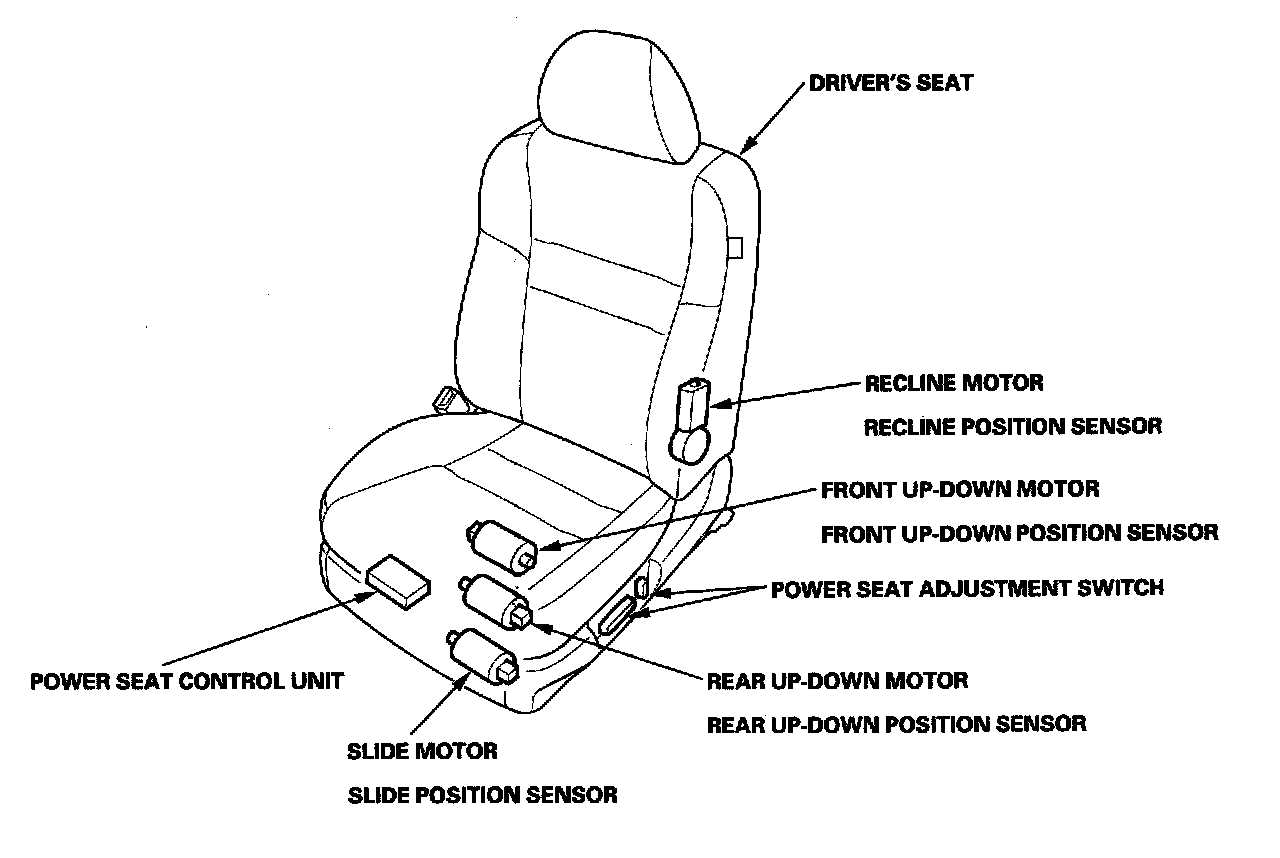 DRIVER'S SEAT

RECLINE MOTOR

RECLINE POSITION SENSOR

FRONT UP-DOWN MOTOR

FRONT UP-DOWN POSITION SENSOR

POWER SEAT ADJUSTMENT SWITCH

POWER SEAT CONTROL UNIT

REAR UP-DOWN MOTOR

REAR UP-DOWN POSITION SENSOR

SLIDE MOTOR

SLIDE POSITION SENSOR