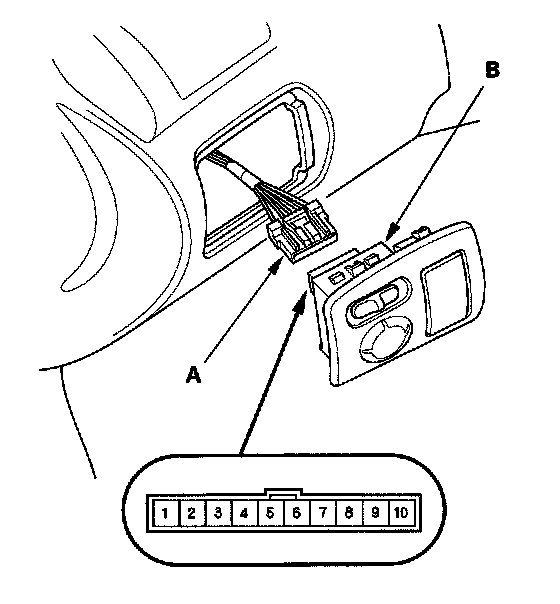 B

A

1 2 3 4 5 6 7 8 9 10