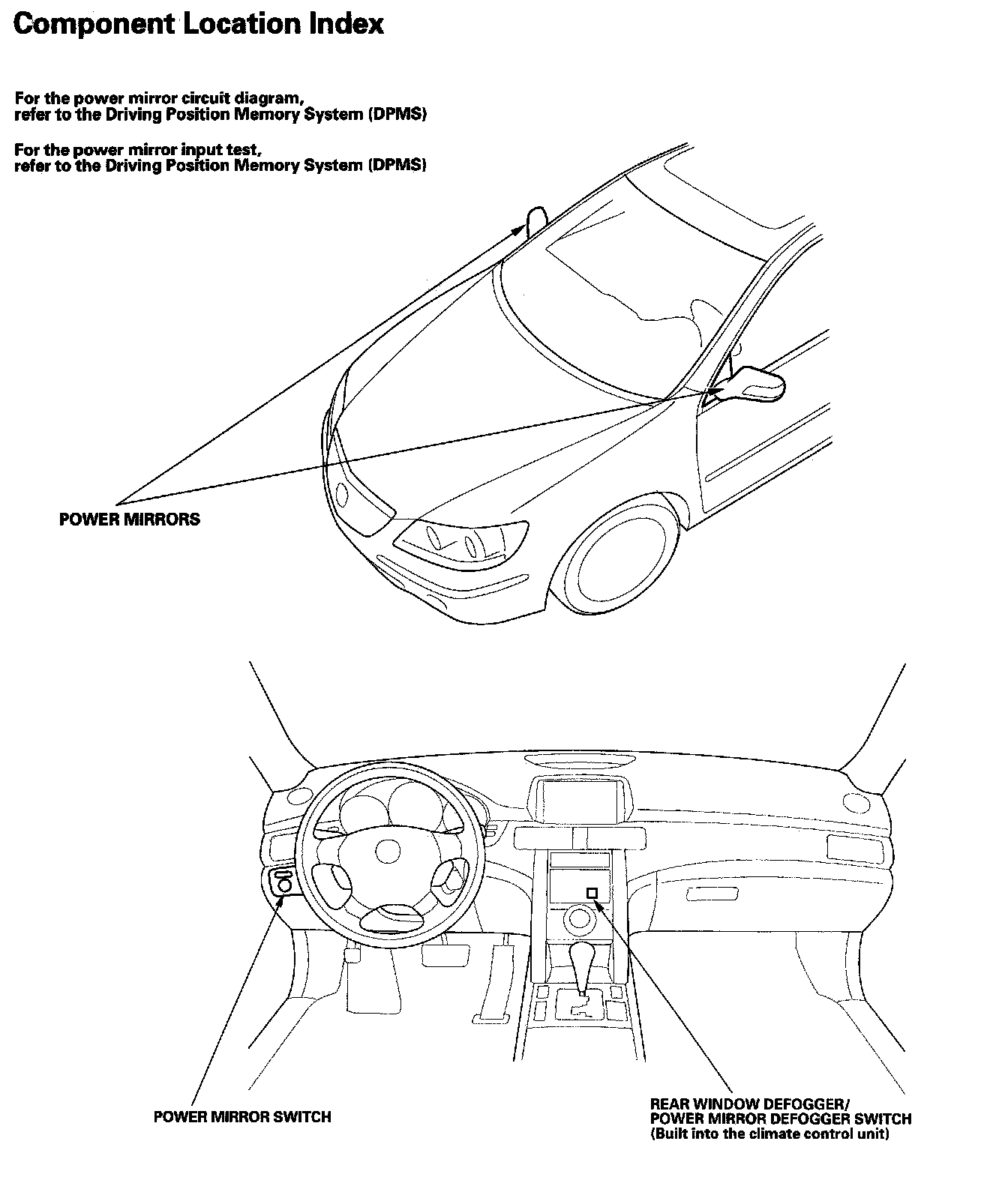 Component Location Index

For the power mirror circuit diagram, refer to the Driving Position Memory System (DPMS)

For the power mirror input test, refer to the Driving Position Memory System (DPMS)

POWER MIRRORS

POWER MIRROR SWITCH

REAR WINDOW DEFOGGER/
POWER MIRROR DEFOGGER SWITCH
(Built into the climate control unit)