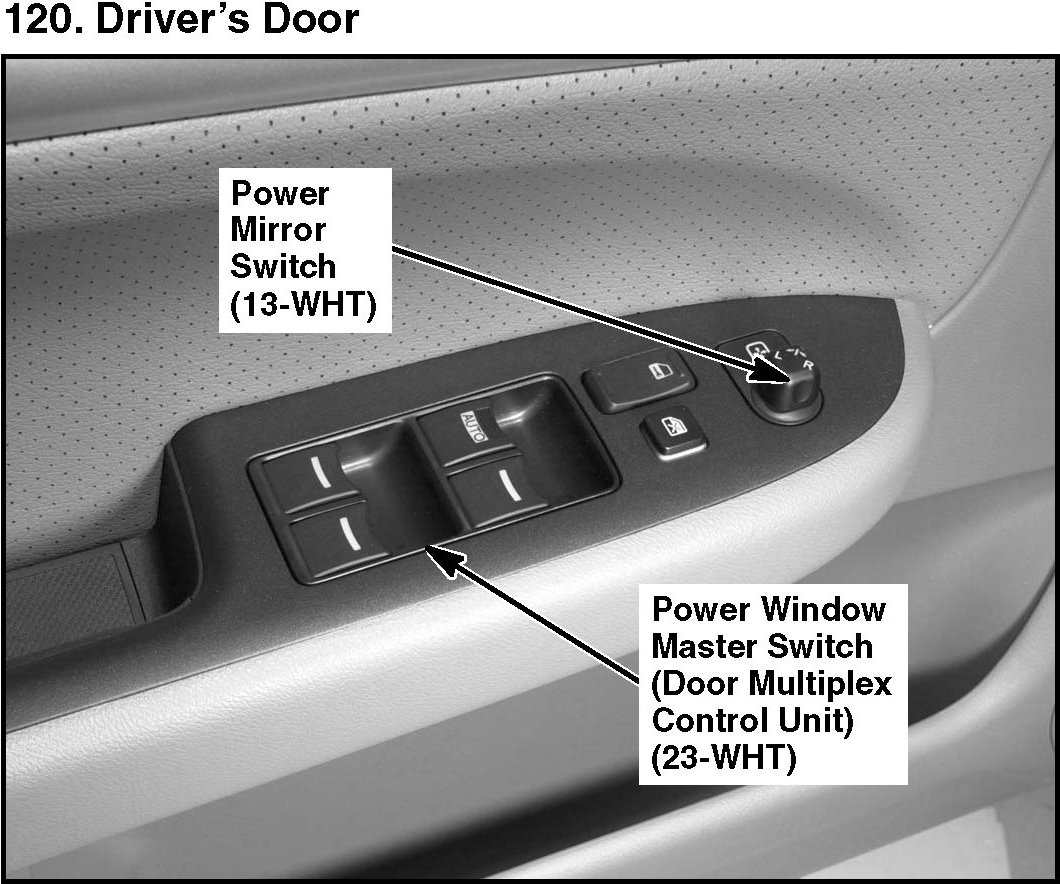 120. Driver's Door

Power Mirror Switch (13-WHT)

AUTO

L R

Power Window Master Switch (Door Multiplex Control Unit) (23-WHT)