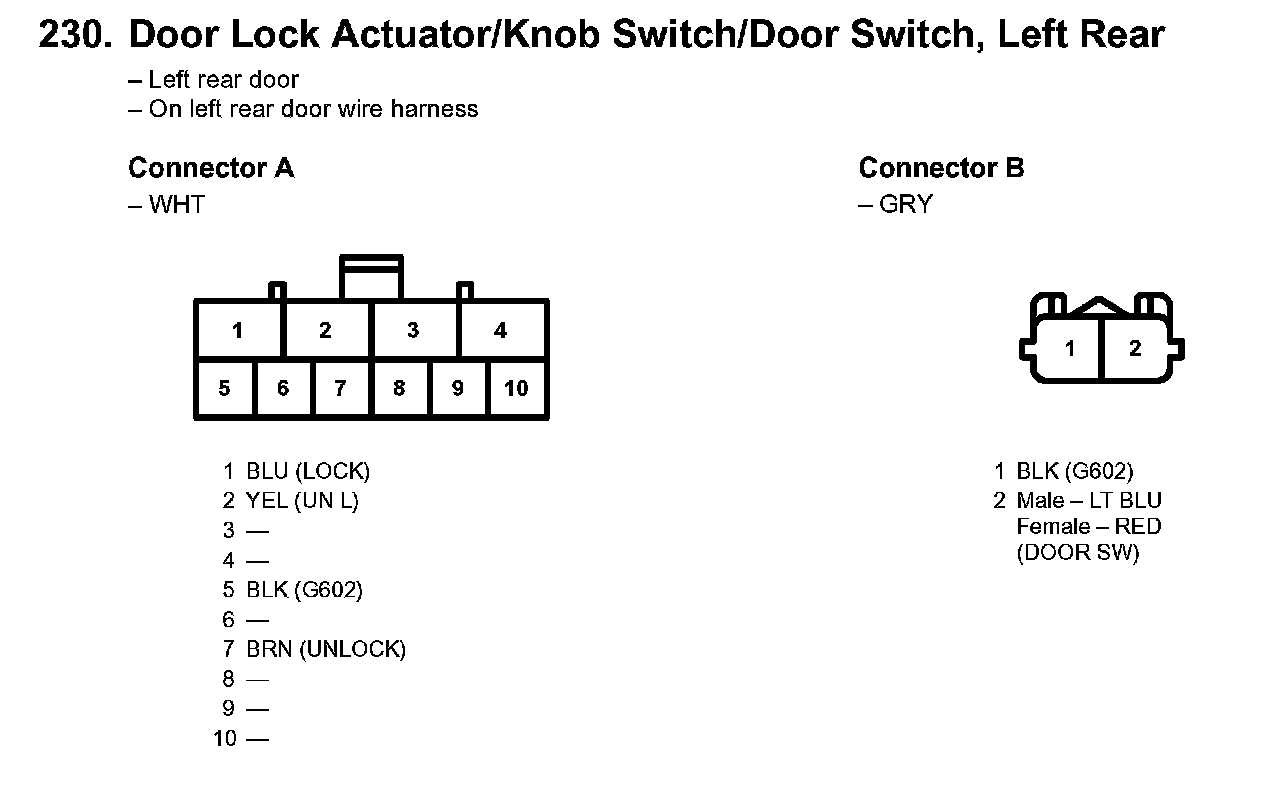 230. Door Lock Actuator/Knob Switch/Door Switch, Left Rear

– Left rear door
– On left rear door wire harness

Connector A
– WHT

1 2 3 4
5 6 7 8 9 10

1 BLU (LOCK)
2 YEL (UN L)
3 —
4 —
5 BLK (G602)
6 —
7 BRN (UNLOCK)
8 —
9 —
10 —

Connector B
– GRY

1 2

1 BLK (G602)
2 Male – LT BLU
Female – RED
(DOOR SW)