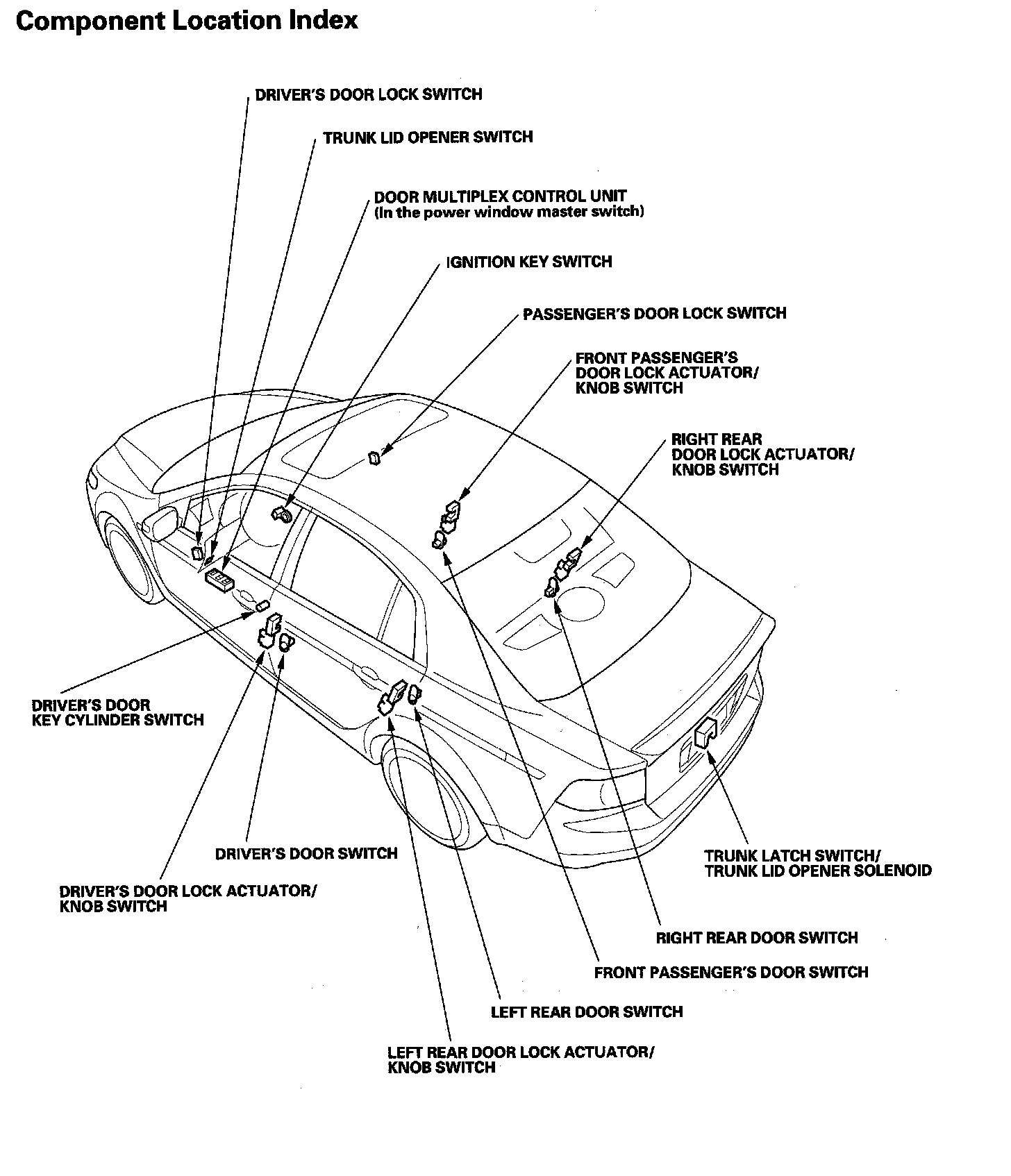 Component Location Index

DRIVER'S DOOR LOCK SWITCH

TRUNK LID OPENER SWITCH

DOOR MULTIPLEX CONTROL UNIT
(In the power window master switch)

IGNITION KEY SWITCH

PASSENGER'S DOOR LOCK SWITCH

FRONT PASSENGER'S
DOOR LOCK ACTUATOR/
KNOB SWITCH

RIGHT REAR
DOOR LOCK ACTUATOR/
KNOB SWITCH

DRIVER'S DOOR
KEY CYLINDER SWITCH

DRIVER'S DOOR SWITCH

DRIVER'S DOOR LOCK ACTUATOR/
KNOB SWITCH

TRUNK LATCH SWITCH/
TRUNK LID OPENER SOLENOID

RIGHT REAR DOOR SWITCH

FRONT PASSENGER'S DOOR SWITCH

LEFT REAR DOOR SWITCH

LEFT REAR DOOR LOCK ACTUATOR/
KNOB SWITCH