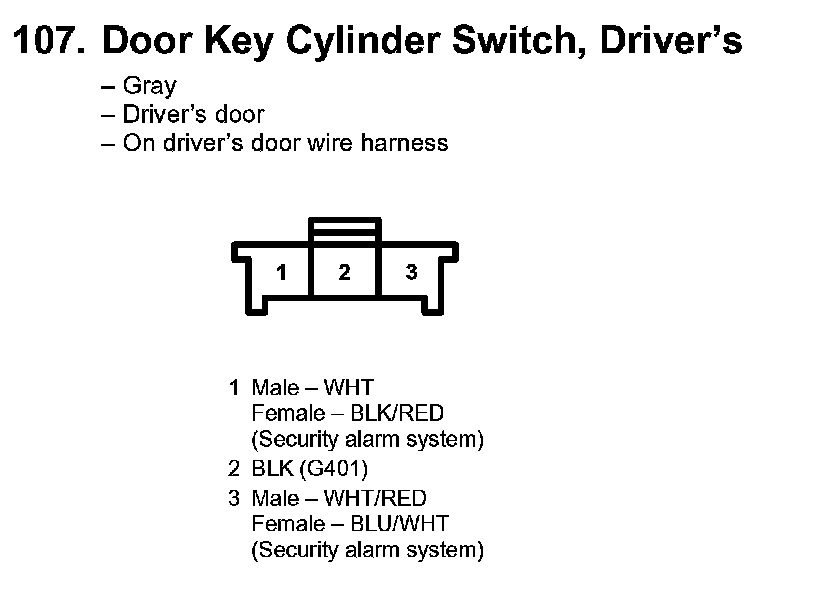 107. Door Key Cylinder Switch, Driver's

– Gray
– Driver's door
– On driver's door wire harness

1 2 3

1 Male – WHT
Female – BLK/RED
(Security alarm system)
2 BLK (G401)
3 Male – WHT/RED
Female – BLU/WHT
(Security alarm system)