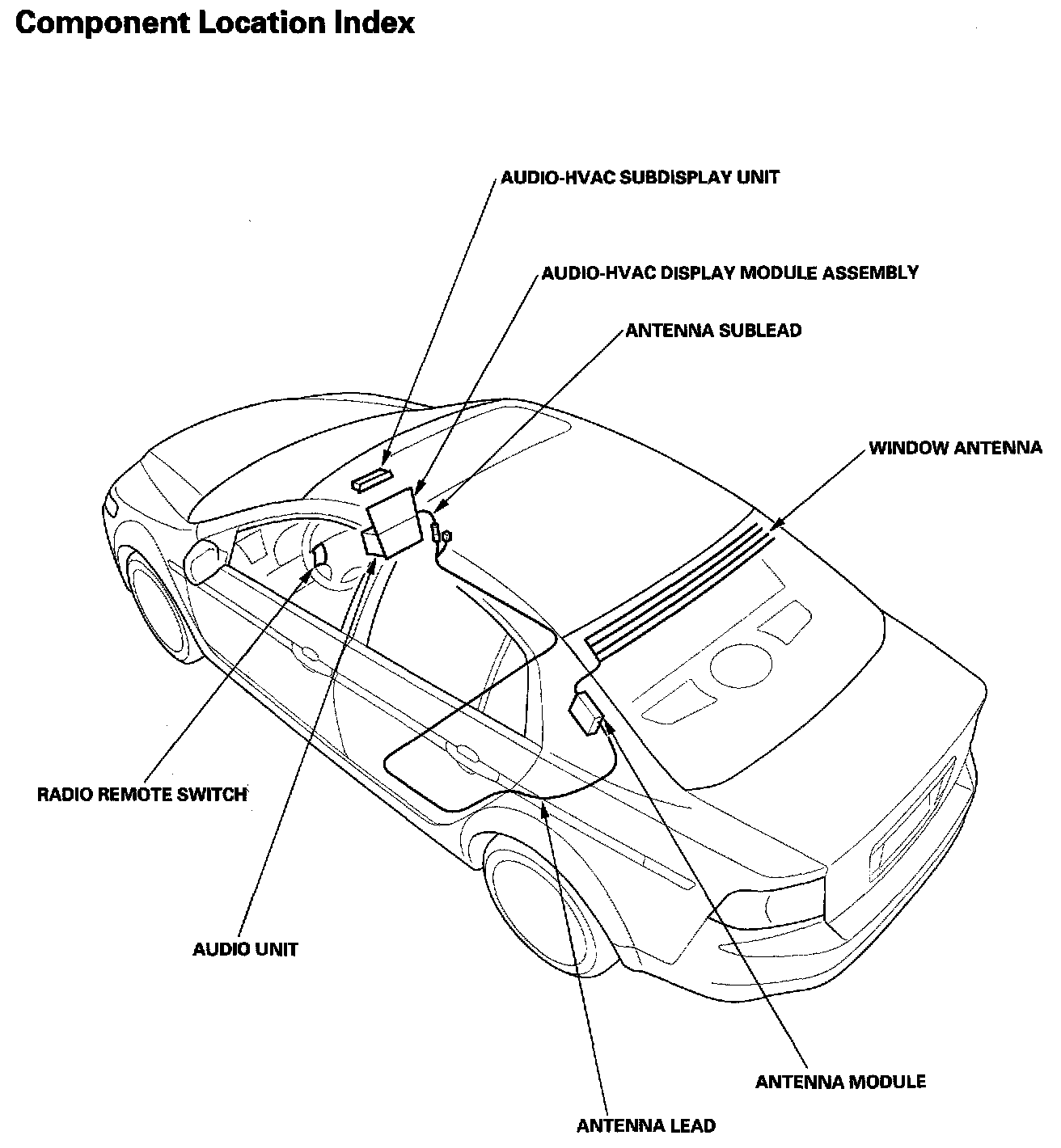 Component Location Index

AUDIO-HVAC SUBDISPLAY UNIT

AUDIO-HVAC DISPLAY MODULE ASSEMBLY

ANTENNA SUBLEAD

WINDOW ANTENNA

RADIO REMOTE SWITCH

AUDIO UNIT

ANTENNA MODULE

ANTENNA LEAD