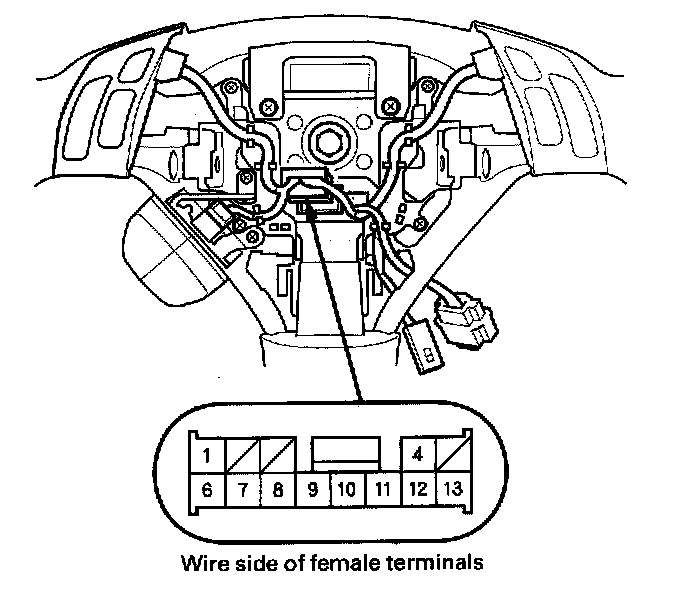 1
4
6 7 8 9 10 11 12 13

Wire side of female terminals