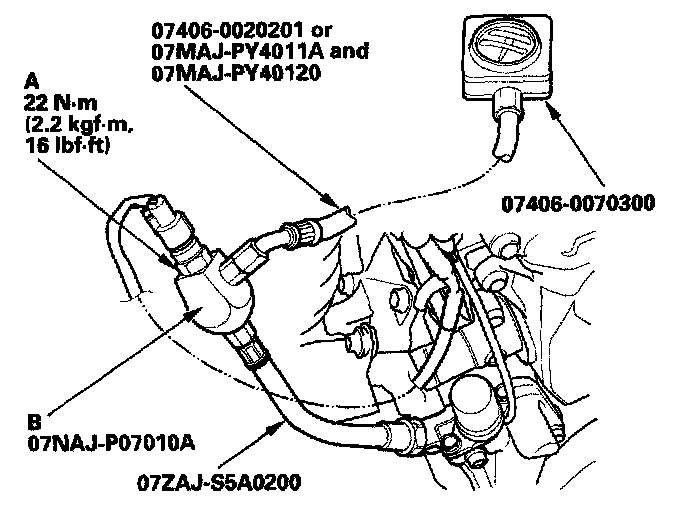 07406-0020201 or
07MAJ-PY4011A and
07MAJ-PY40120

A
22 N·m
(2.2 kgf·m,
16 lbf·ft)

07406-0070300

B
07NAJ-P07010A

07ZAJ-S5A0200