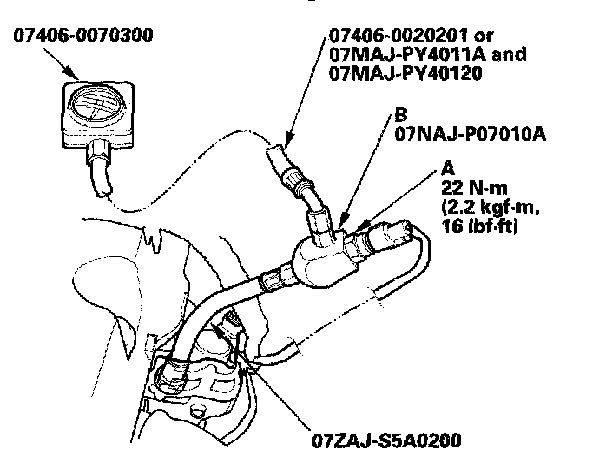 07406-0070300

07406-0020201 or
07MAJ-PY4011A and
07MAJ-PY40120

B
07NAJ-P07010A

A
22 N·m
(2.2 kgf·m,
16 lbf·ft)

07ZAJ-S5A0200