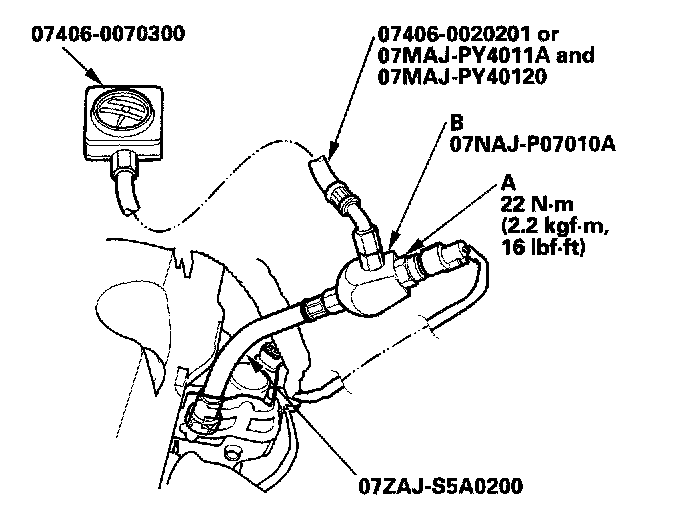 07406-0070300

07406-0020201 or
07MAJ-PY4011A and
07MAJ-PY40120

B
07NAJ-P07010A

A
22 N·m
(2.2 kgf·m,
16 lbf·ft)

07ZAJ-S5A0200