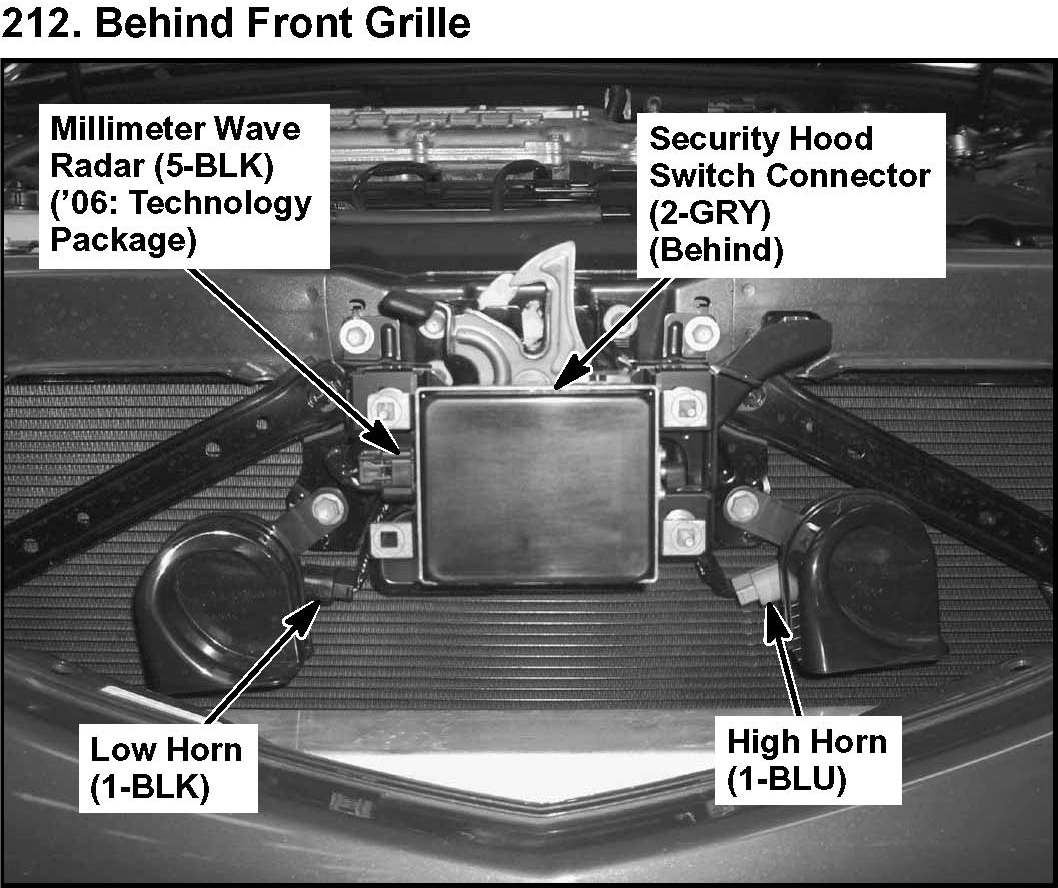 212. Behind Front Grille

Millimeter Wave Radar (5-BLK) ('06: Technology Package)

Security Hood Switch Connector (2-GRY) (Behind)

Low Horn (1-BLK)

High Horn (1-BLU)