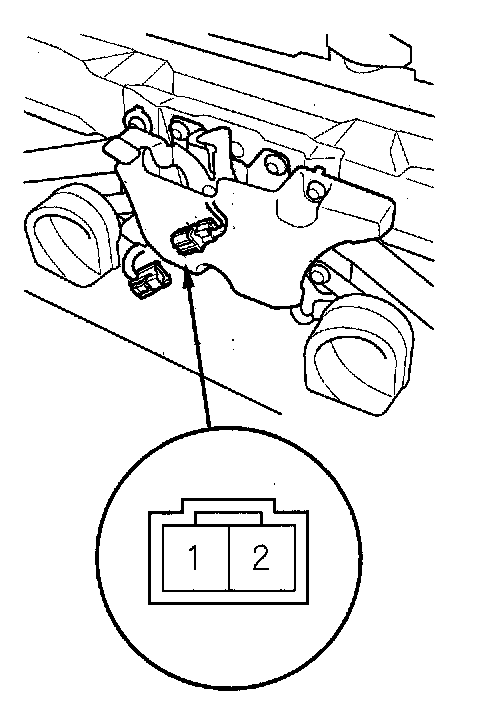 1 2