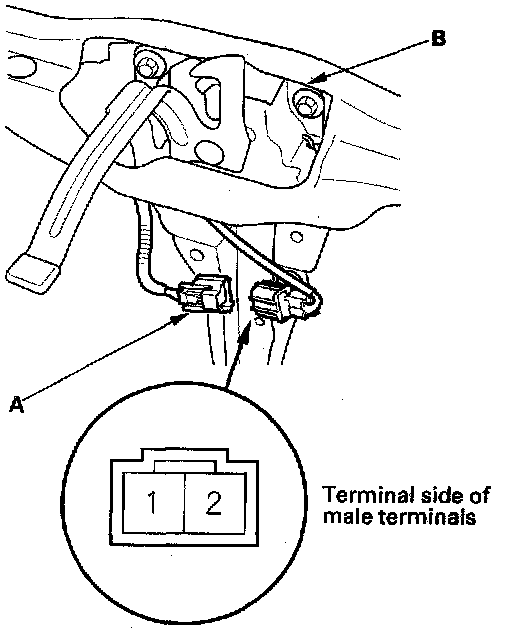 B

A

1 2

Terminal side of male terminals