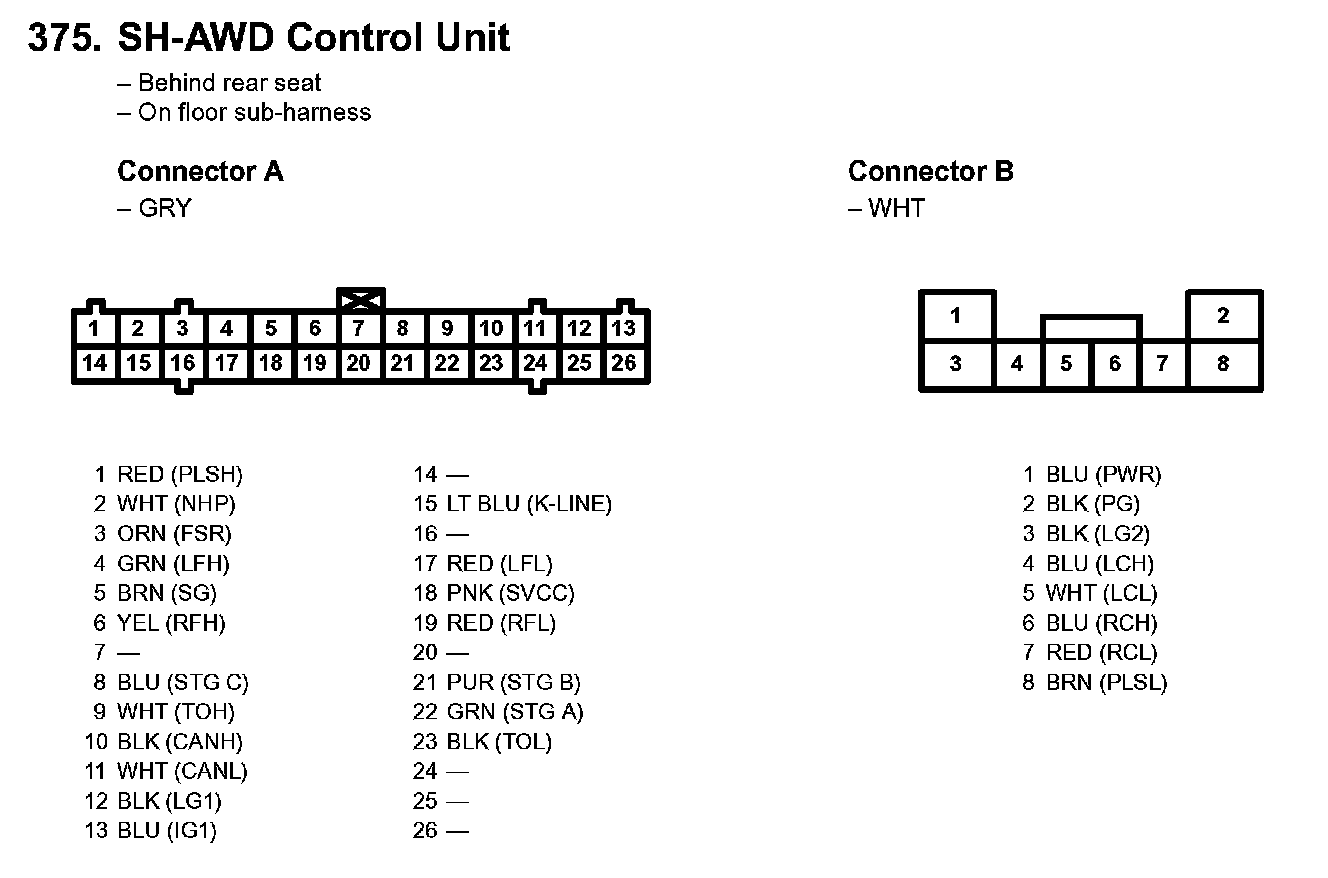 375. SH-AWD Control Unit
– Behind rear seat
– On floor sub-harness

Connector A
– GRY

1 2 3 4 5 6 7 8 9 10 11 12 13
14 15 16 17 18 19 20 21 22 23 24 25 26

1 RED (PLSH)
2 WHT (NHP)
3 ORN (FSR)
4 GRN (LFH)
5 BRN (SG)
6 YEL (RFH)
7 —
8 BLU (STG C)
9 WHT (TOH)
10 BLK (CANH)
11 WHT (CANL)
12 BLK (LG1)
13 BLU (IG1)

14 —
15 LT BLU (K-LINE)
16 —
17 RED (LFL)
18 PNK (SVCC)
19 RED (RFL)
20 —
21 PUR (STG B)
22 GRN (STG A)
23 BLK (TOL)
24 —
25 —
26 —

Connector B
– WHT

1 2
3 4 5 6 7 8

1 BLU (PWR)
2 BLK (PG)
3 BLK (LG2)
4 BLU (LCH)
5 WHT (LCL)
6 BLU (RCH)
7 RED (RCL)
8 BRN (PLSL)