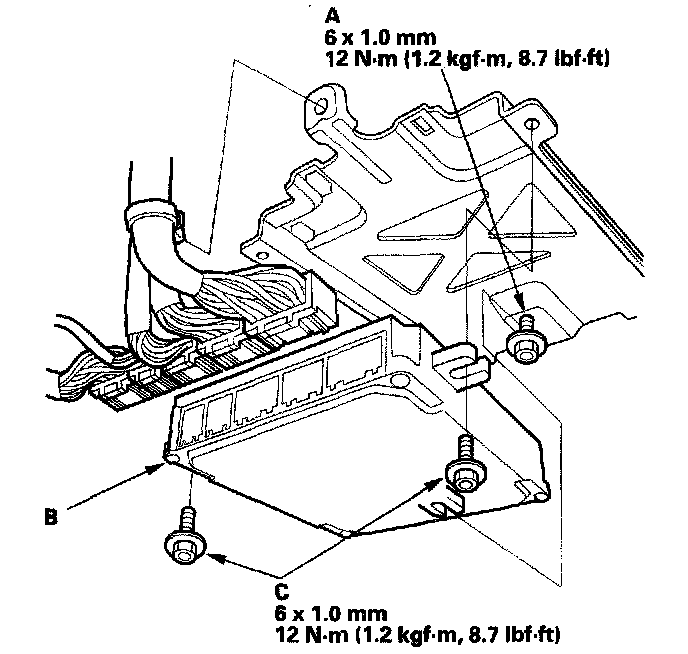 A
6 x 1.0 mm
12 N·m (1.2 kgf·m, 8.7 lbf·ft)

B

C
6 x 1.0 mm
12 N·m (1.2 kgf·m, 8.7 lbf·ft)