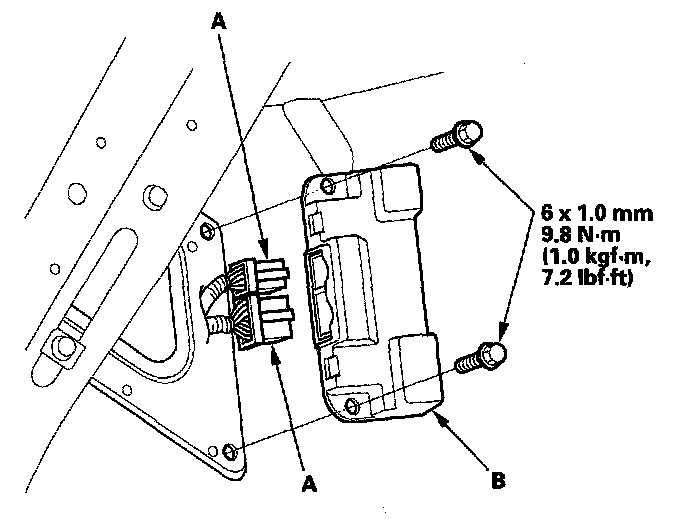 A

6 x 1.0 mm
9.8 N·m
(1.0 kgf·m,
7.2 lbf·ft)

A

B