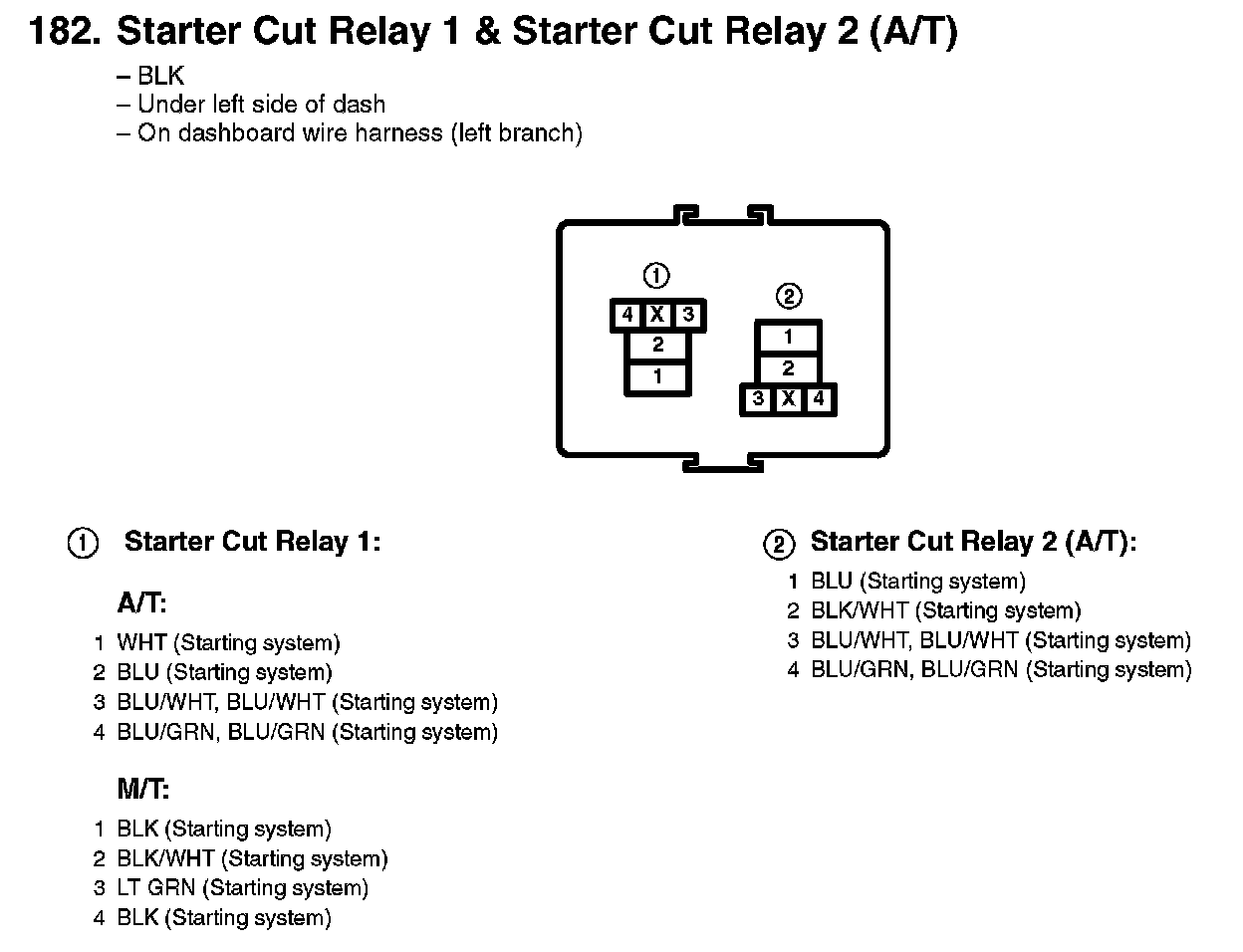 182. Starter Cut Relay 1 & Starter Cut Relay 2 (A/T)

– BLK
– Under left side of dash
– On dashboard wire harness (left branch)

①

4 X 3
2
1

②

1
2
3 X 4

① Starter Cut Relay 1:

A/T:

1 WHT (Starting system)
2 BLU (Starting system)
3 BLU/WHT, BLU/WHT (Starting system)
4 BLU/GRN, BLU/GRN (Starting system)

M/T:

1 BLK (Starting system)
2 BLK/WHT (Starting system)
3 LT GRN (Starting system)
4 BLK (Starting system)

② Starter Cut Relay 2 (A/T):

1 BLU (Starting system)
2 BLK/WHT (Starting system)
3 BLU/WHT, BLU/WHT (Starting system)
4 BLU/GRN, BLU/GRN (Starting system)