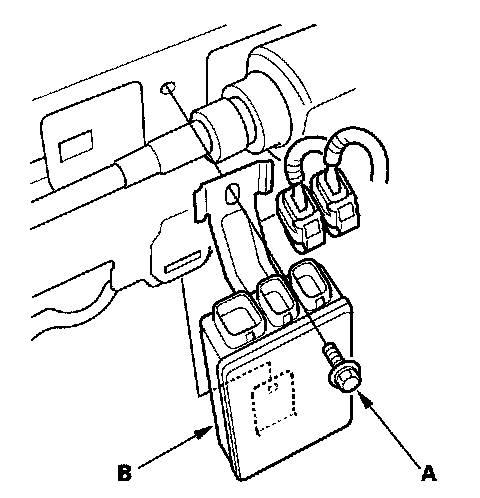 B
A