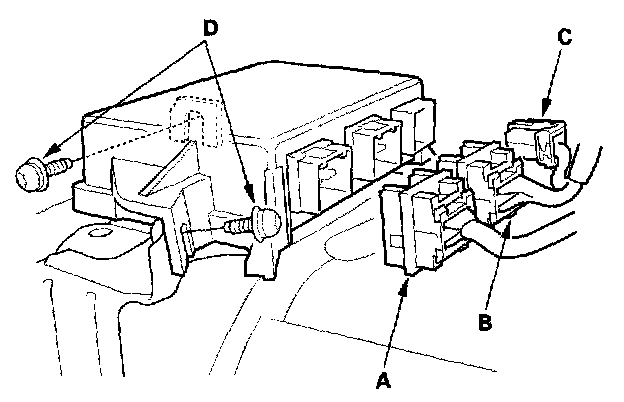 D
C
B
A