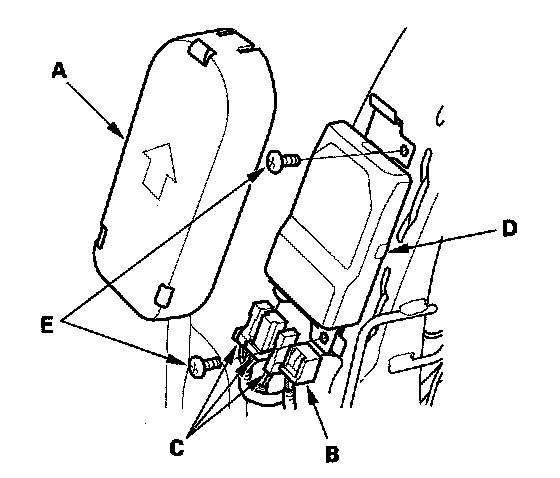 A
D
E
C
B