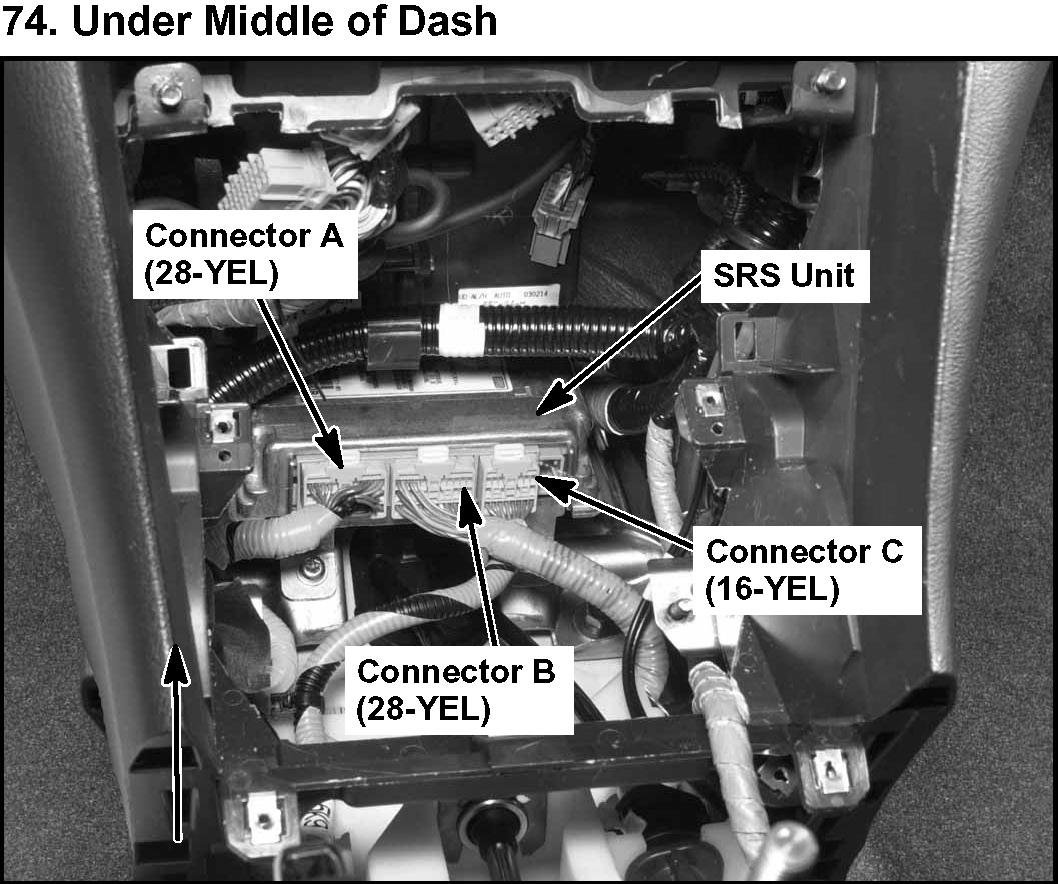 74. Under Middle of Dash

Connector A
(28-YEL)

SRS Unit

Connector C
(16-YEL)

Connector B
(28-YEL)