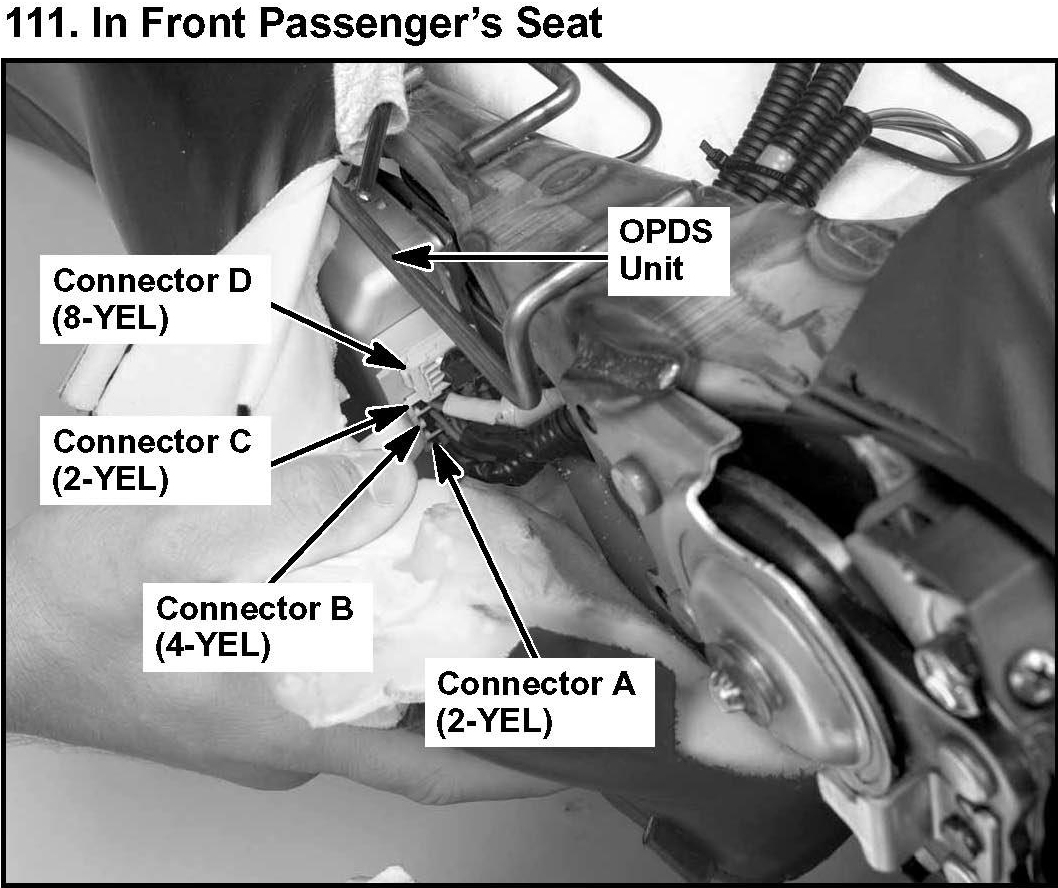 111. In Front Passenger's Seat

OPDS Unit

Connector D (8-YEL)

Connector C (2-YEL)

Connector B (4-YEL)

Connector A (2-YEL)